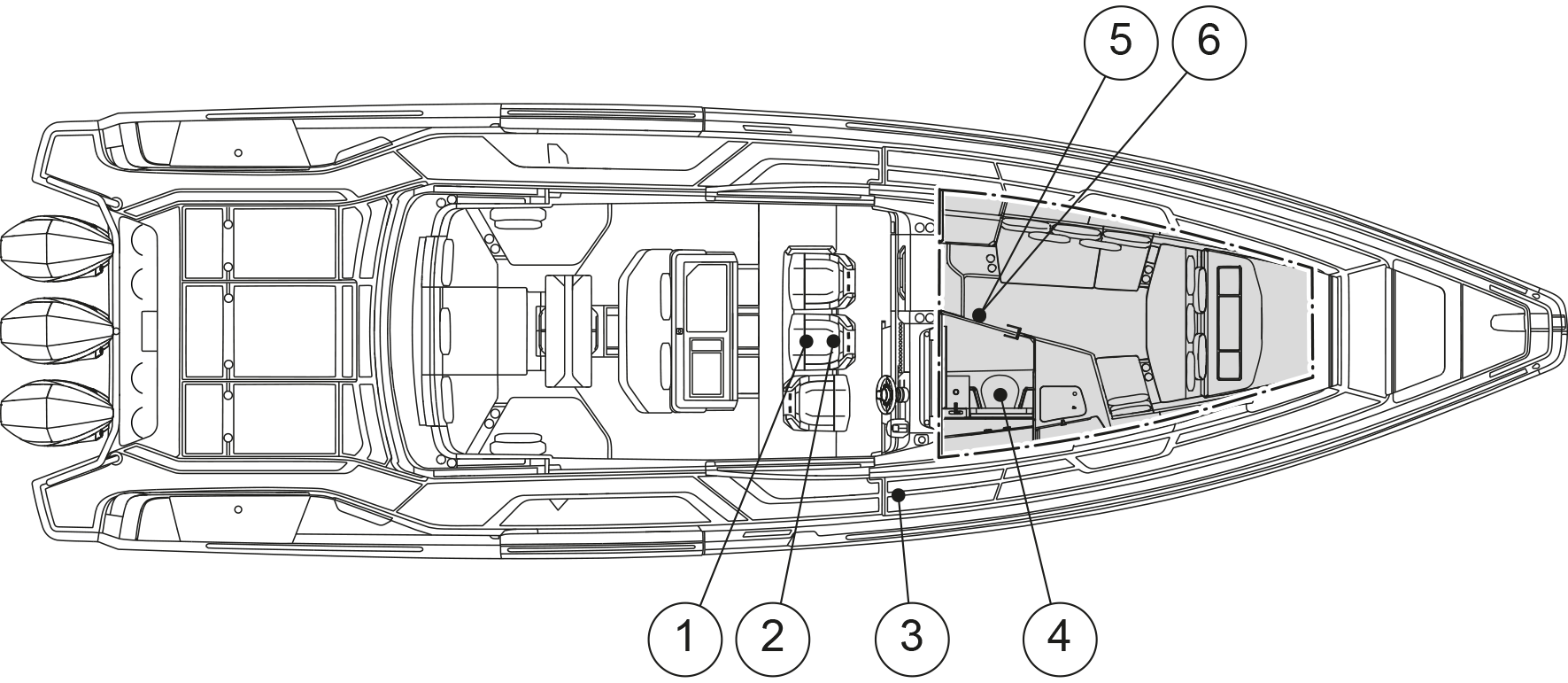 5
6
1
2
3
4